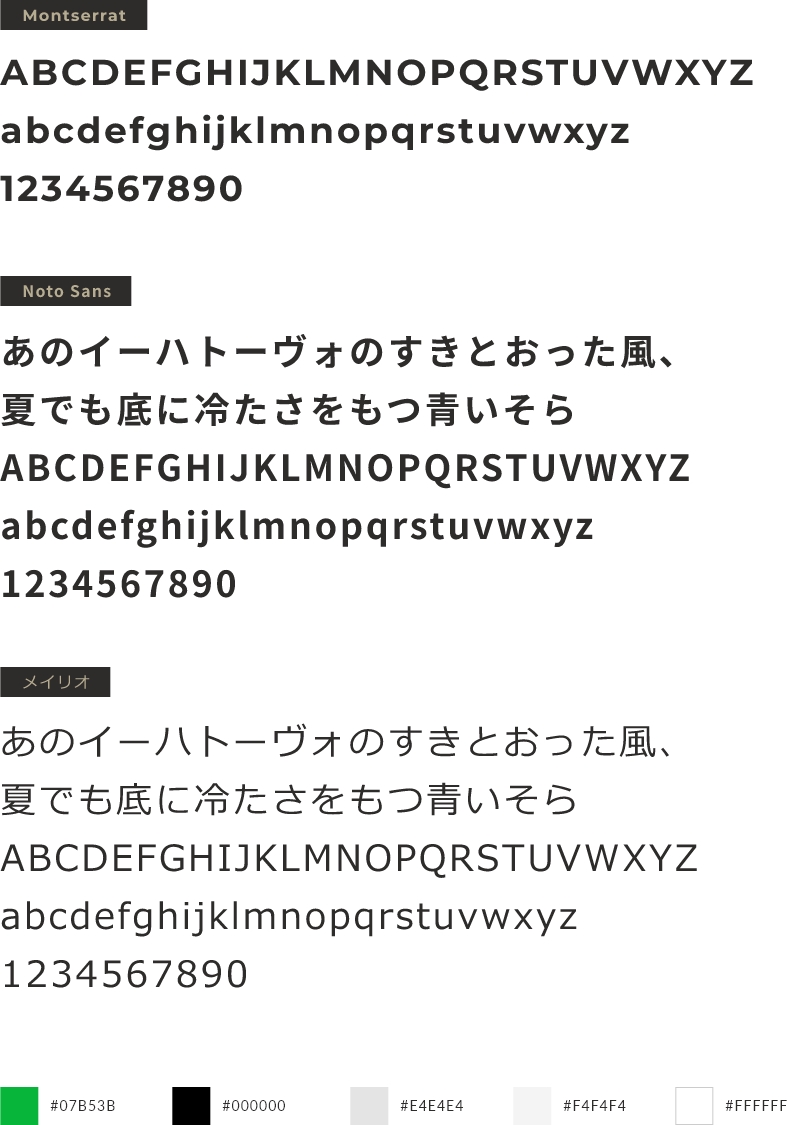 Montserrat

ABCDEFGHIJKLMNOPQRSTUVWXYZ
abcdefghijklmnopqrstuvwxyz
1234567890

Noto Sans

あのイーハトーヴォのすきとおった風、
夏でも底に冷たさをもつ青いそら
ABCDEFGHIJKLMNOPQRSTUVWXYZ
abcdefghijklmnopqrstuvwxyz
1234567890

メイリオ

あのイーハトーヴォのすきとおった風、
夏でも底に冷たさをもつ青いそら
ABCDEFGHIJKLMNOPQRSTUVWXYZ
abcdefghijklmnopqrstuvwxyz
1234567890

#07B53B #000000 #E4E4E4 #F4F4F4 #FFFFFF