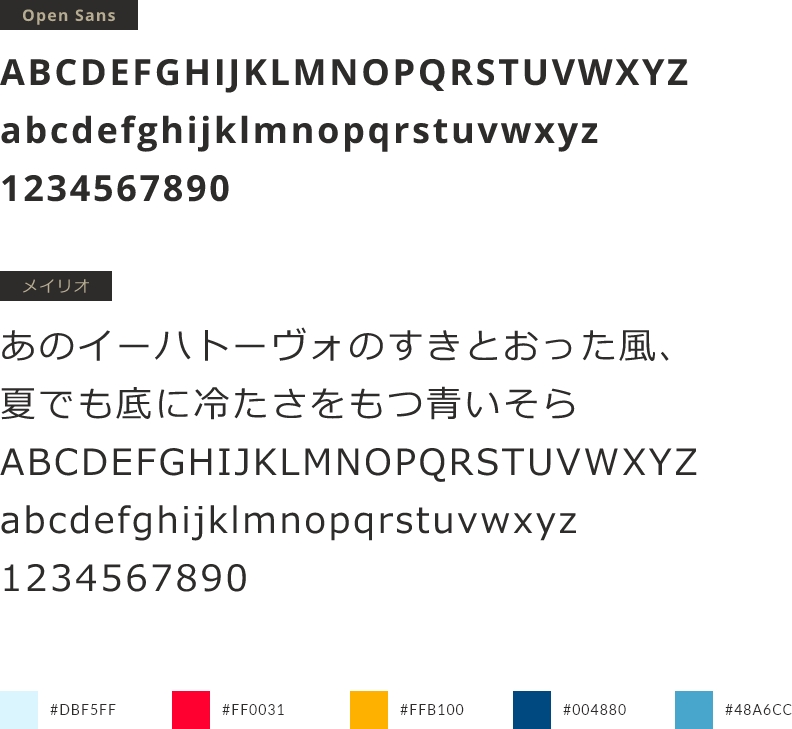 Open Sans

ABCDEFGHIJKLMNOPQRSTUVWXYZ
abcdefghijklmnopqrstuvwxyz
1234567890

メイリオ

あのイーハトーヴォのすきとおった風、
夏でも底に冷たさをもつ青いそら
ABCDEFGHIJKLMNOPQRSTUVWXYZ
abcdefghijklmnopqrstuvwxyz
1234567890

#DBF5FF #FF0031 #FFB100 #004880 #48A6CC